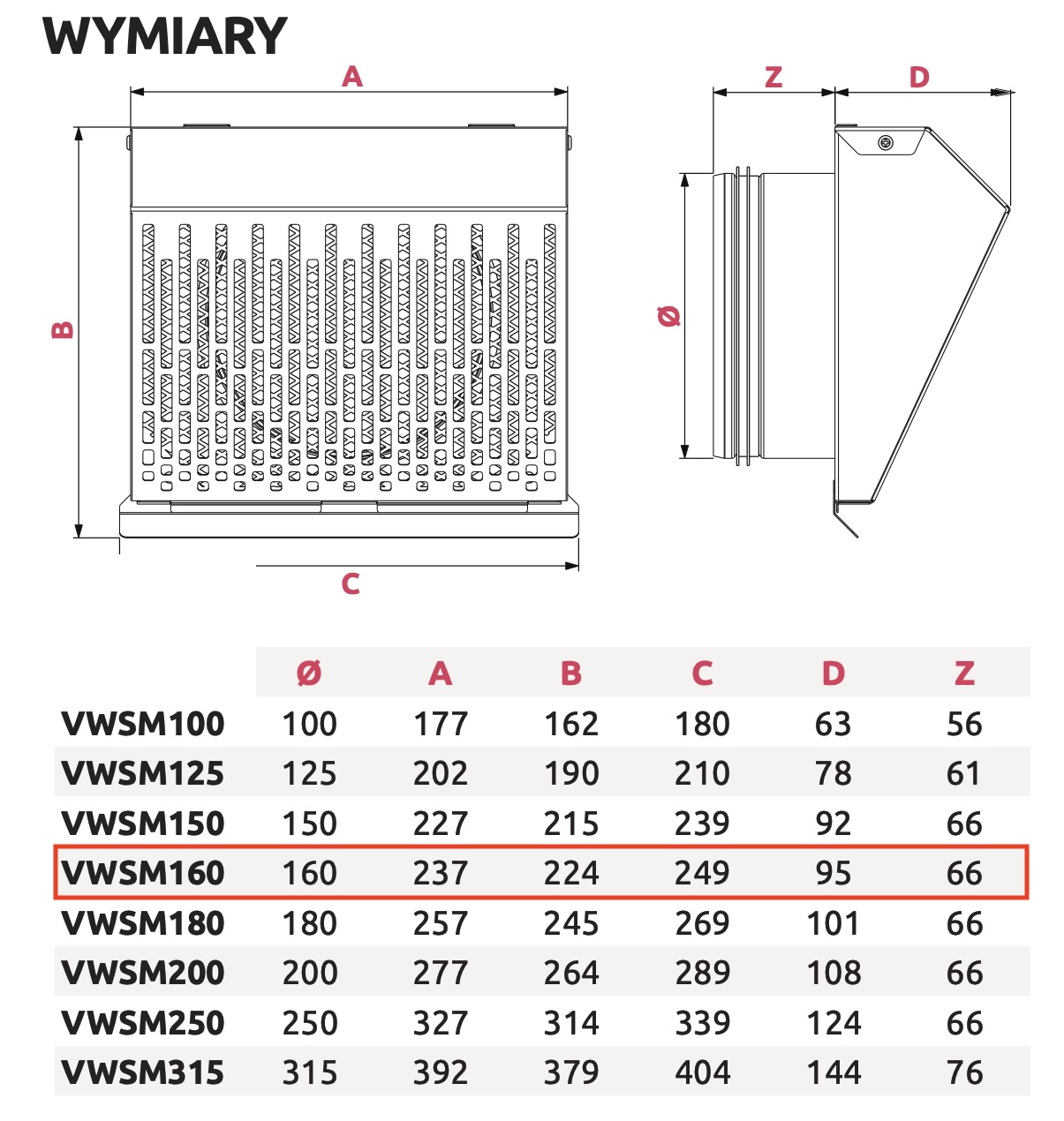 WYMIARY

A

B

C

Z

D

Ø

| | Ø | A | B | C | D | Z |
|---|---|---|---|---|---|---|
| VWSM100 | 100 | 177 | 162 | 180 | 63 | 56 |
| VWSM125 | 125 | 202 | 190 | 210 | 78 | 61 |
| VWSM150 | 150 | 227 | 215 | 239 | 92 | 66 |
| VWSM160 | 160 | 237 | 224 | 249 | 95 | 66 |
| VWSM180 | 180 | 257 | 245 | 269 | 101 | 66 |
| VWSM200 | 200 | 277 | 264 | 289 | 108 | 66 |
| VWSM250 | 250 | 327 | 314 | 339 | 124 | 66 |
| VWSM315 | 315 | 392 | 379 | 404 | 144 | 76 |